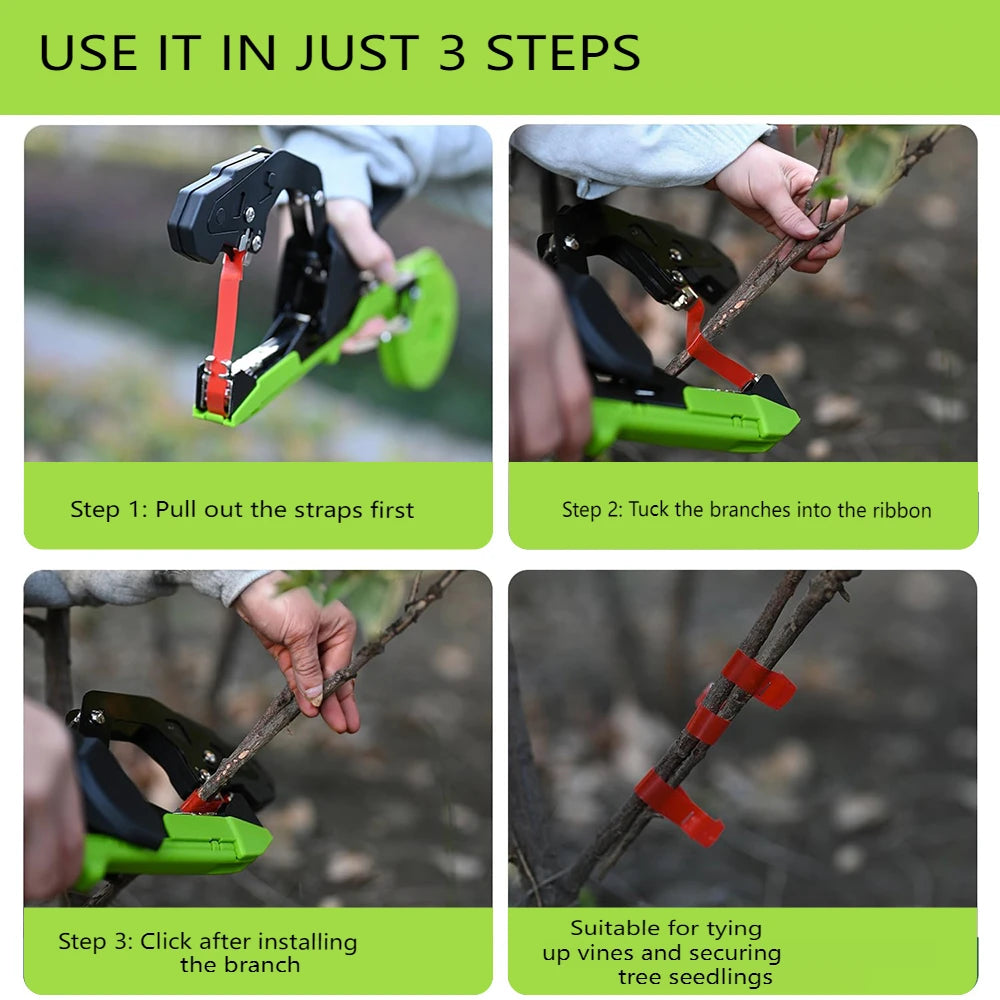 USE IT IN JUST 3 STEPS

Step 1: Pull out the straps first

Step 2: Tuck the branches into the ribbon

Step 3: Click after installing the branch

Suitable for tying up vines and securing tree seedlings